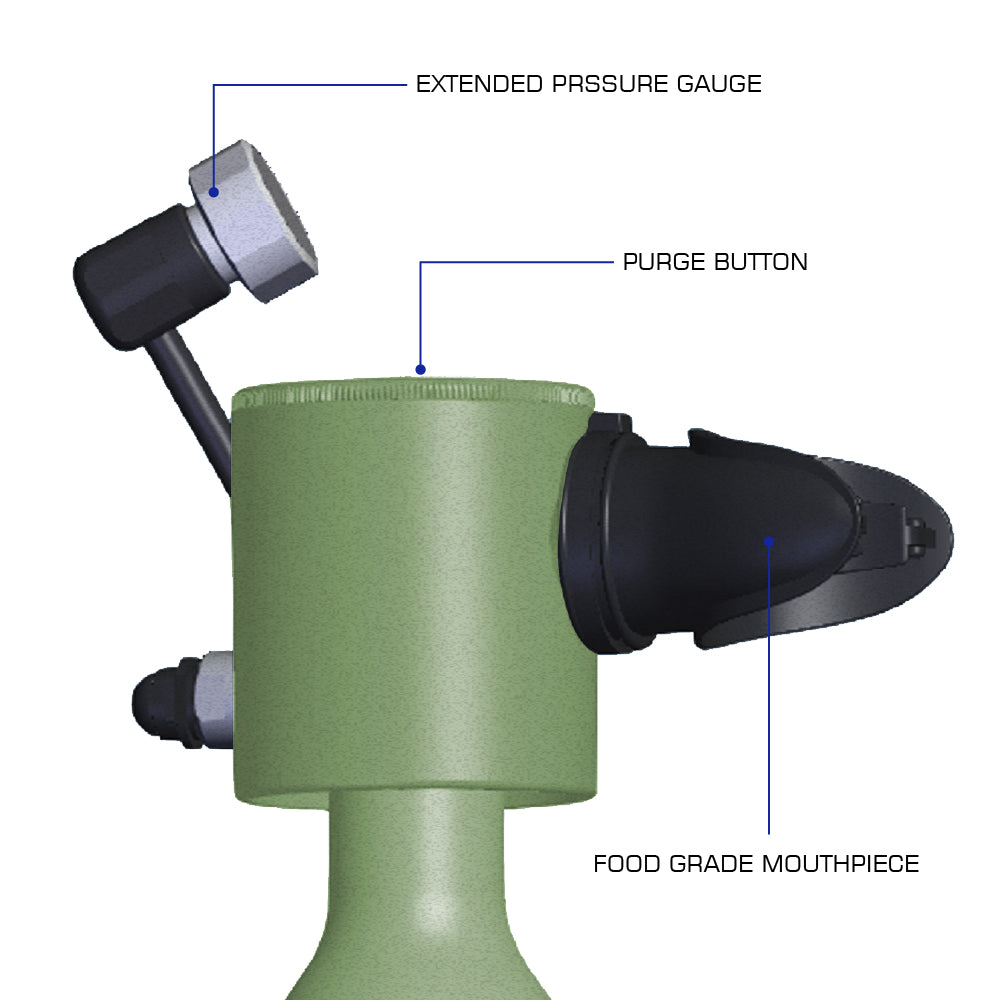 EXTENDED PRSSURE GAUGE

PURGE BUTTON

FOOD GRADE MOUTHPIECE